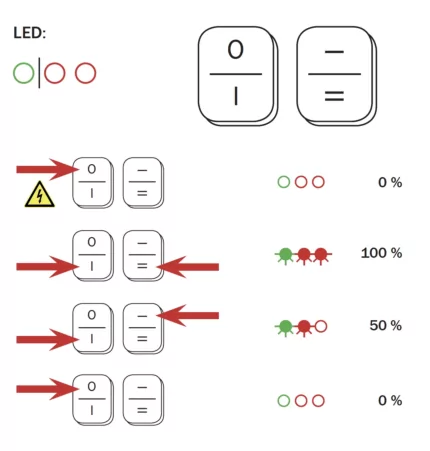 LED:

0
I

–
=

0
I

–
=

0 %

0
I

–
=

100 %

0
I

–
=

50 %

0
I

–
=

0 %